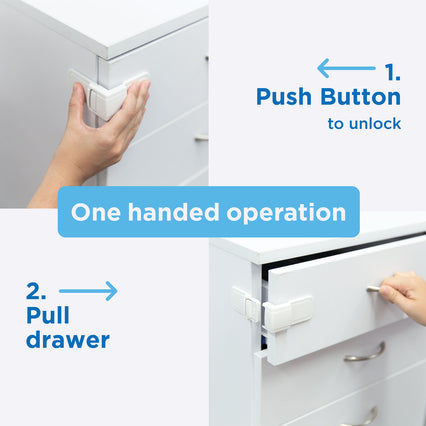 1.
Push Button
to unlock

One handed operation

2.
Pull
drawer