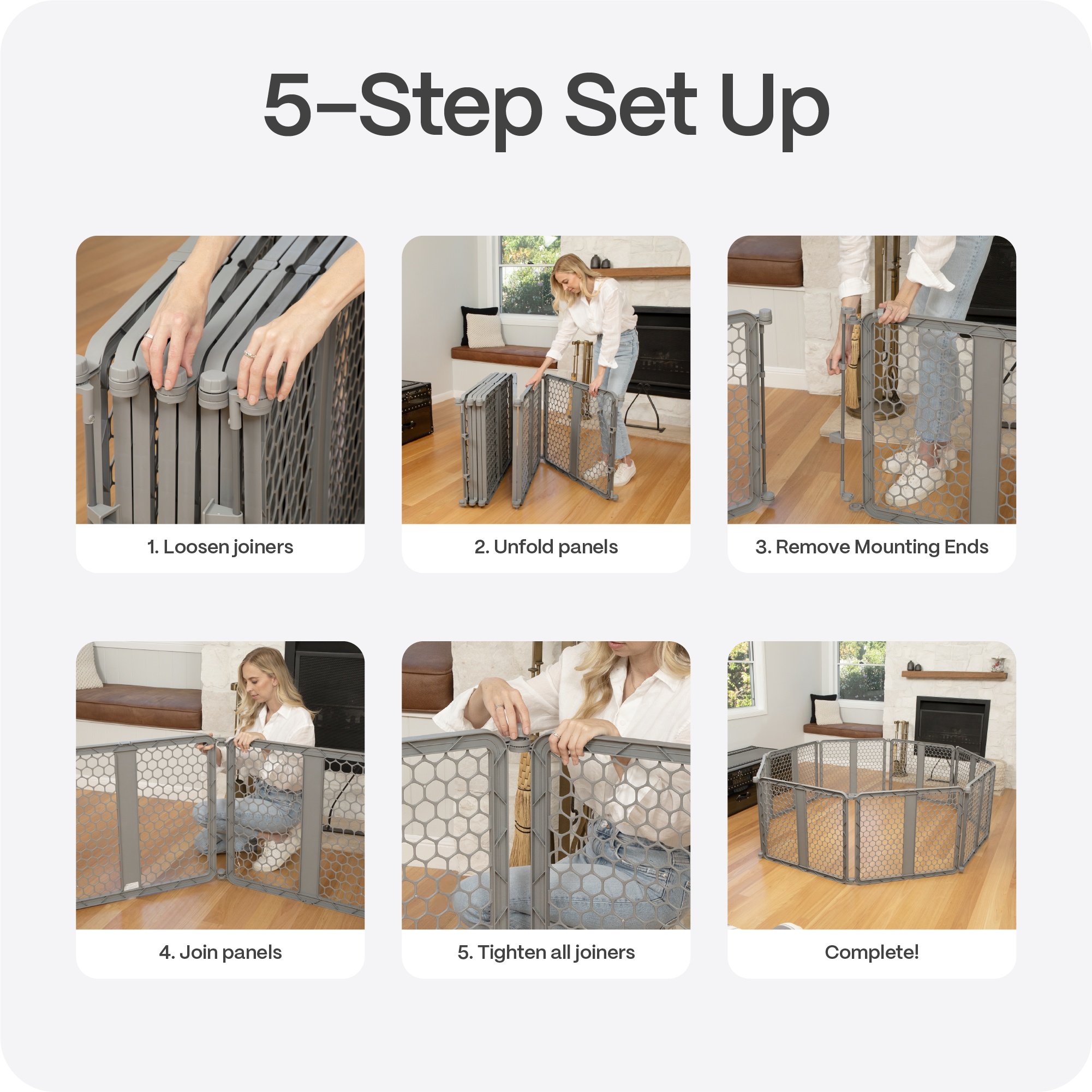 5-Step Set Up

1. Loosen joiners

2. Unfold panels

3. Remove Mounting Ends

4. Join panels

5. Tighten all joiners

Complete!