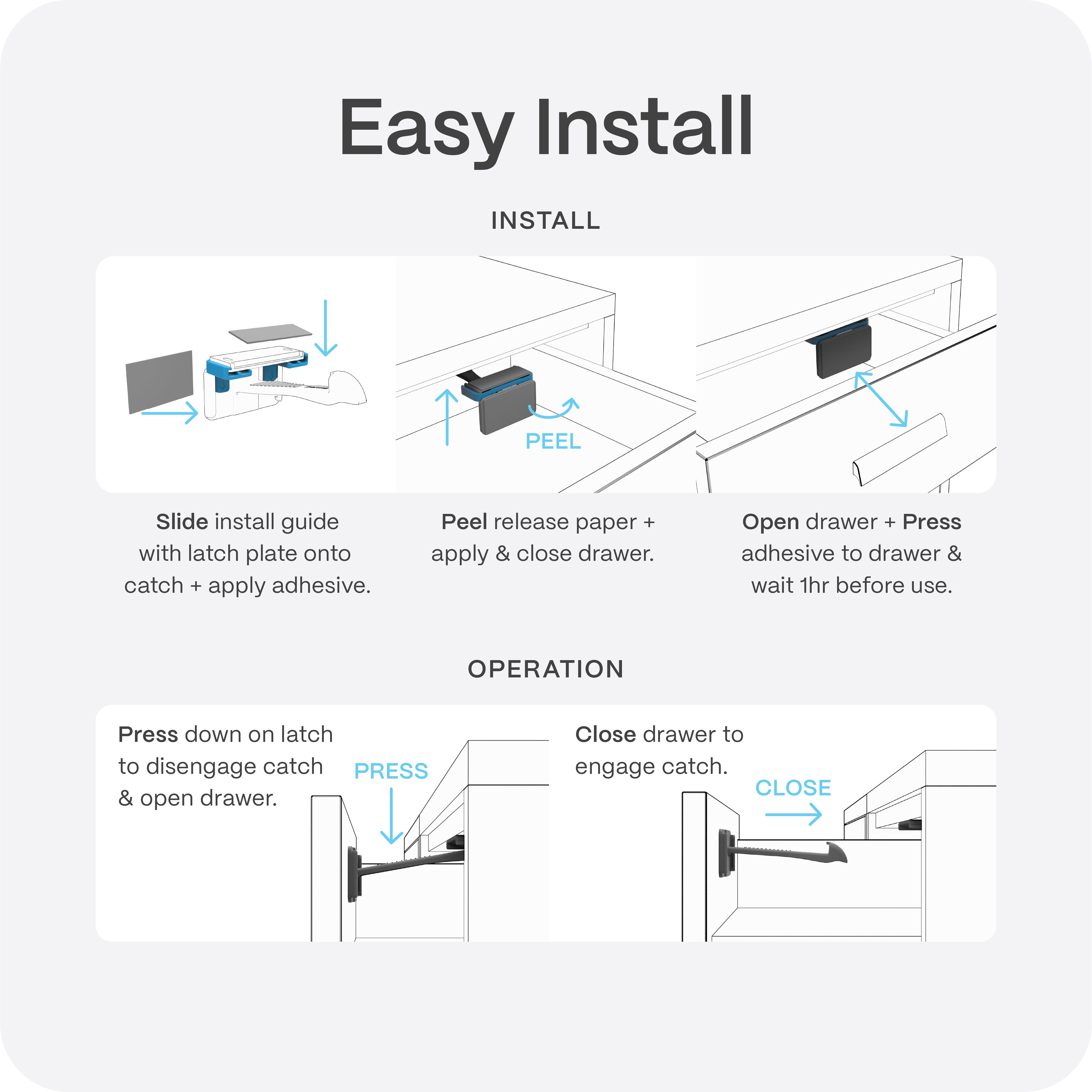 Easy Install

INSTALL

PEEL

Slide install guide with latch plate onto catch + apply adhesive.

Peel release paper + apply & close drawer.

Open drawer + Press adhesive to drawer & wait 1hr before use.

OPERATION

Press down on latch to disengage catch & open drawer.

PRESS

Close drawer to engage catch.

CLOSE