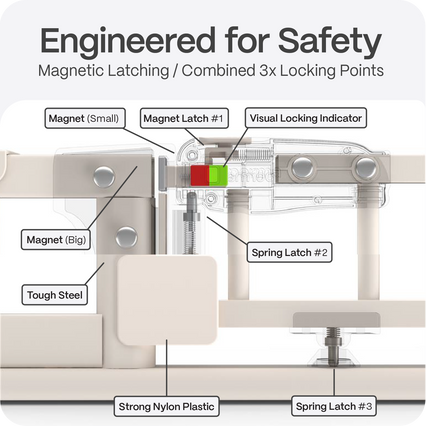 Engineered for Safety

Magnetic Latching / Combined 3x Locking Points

Magnet (Small)

Magnet Latch #1

Visual Locking Indicator

Magnet (Big)

Spring Latch #2

Tough Steel

Strong Nylon Plastic

Spring Latch #3