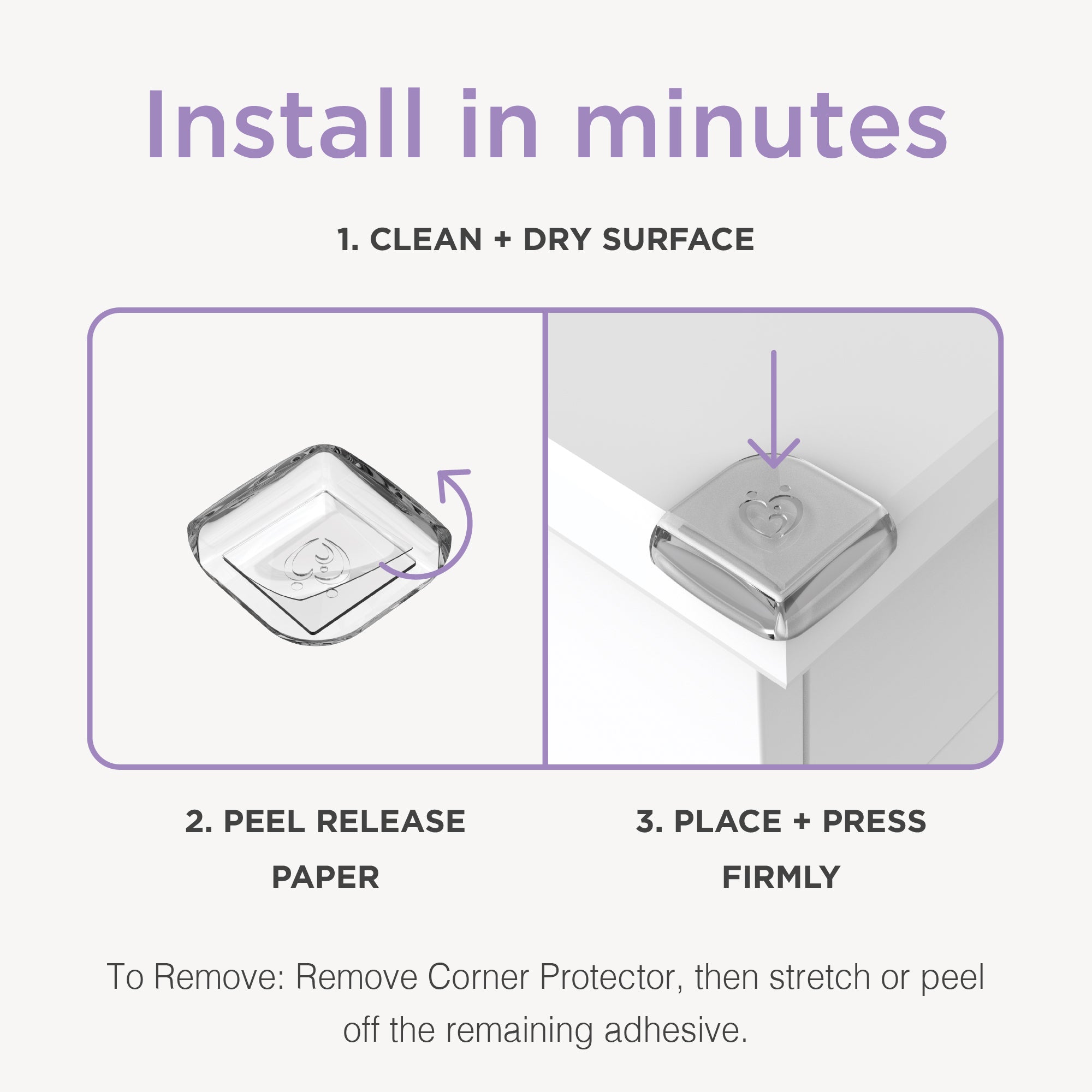 Install in minutes

1. CLEAN + DRY SURFACE

2. PEEL RELEASE PAPER

3. PLACE + PRESS FIRMLY

To Remove: Remove Corner Protector, then stretch or peel off the remaining adhesive.