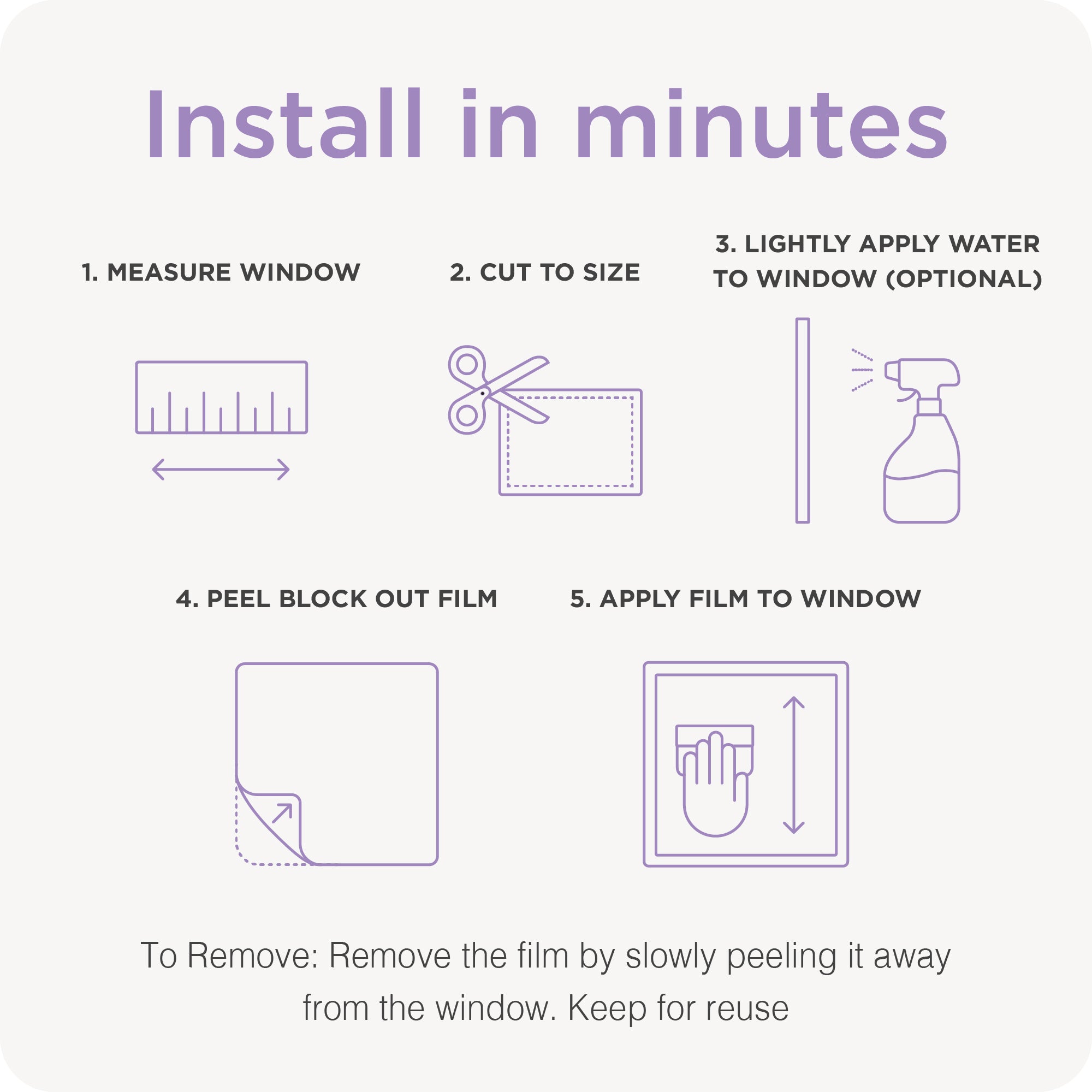 Install in minutes

1. MEASURE WINDOW

2. CUT TO SIZE

3. LIGHTLY APPLY WATER TO WINDOW (OPTIONAL)

4. PEEL BLOCK OUT FILM

5. APPLY FILM TO WINDOW

To Remove: Remove the film by slowly peeling it away from the window. Keep for reuse