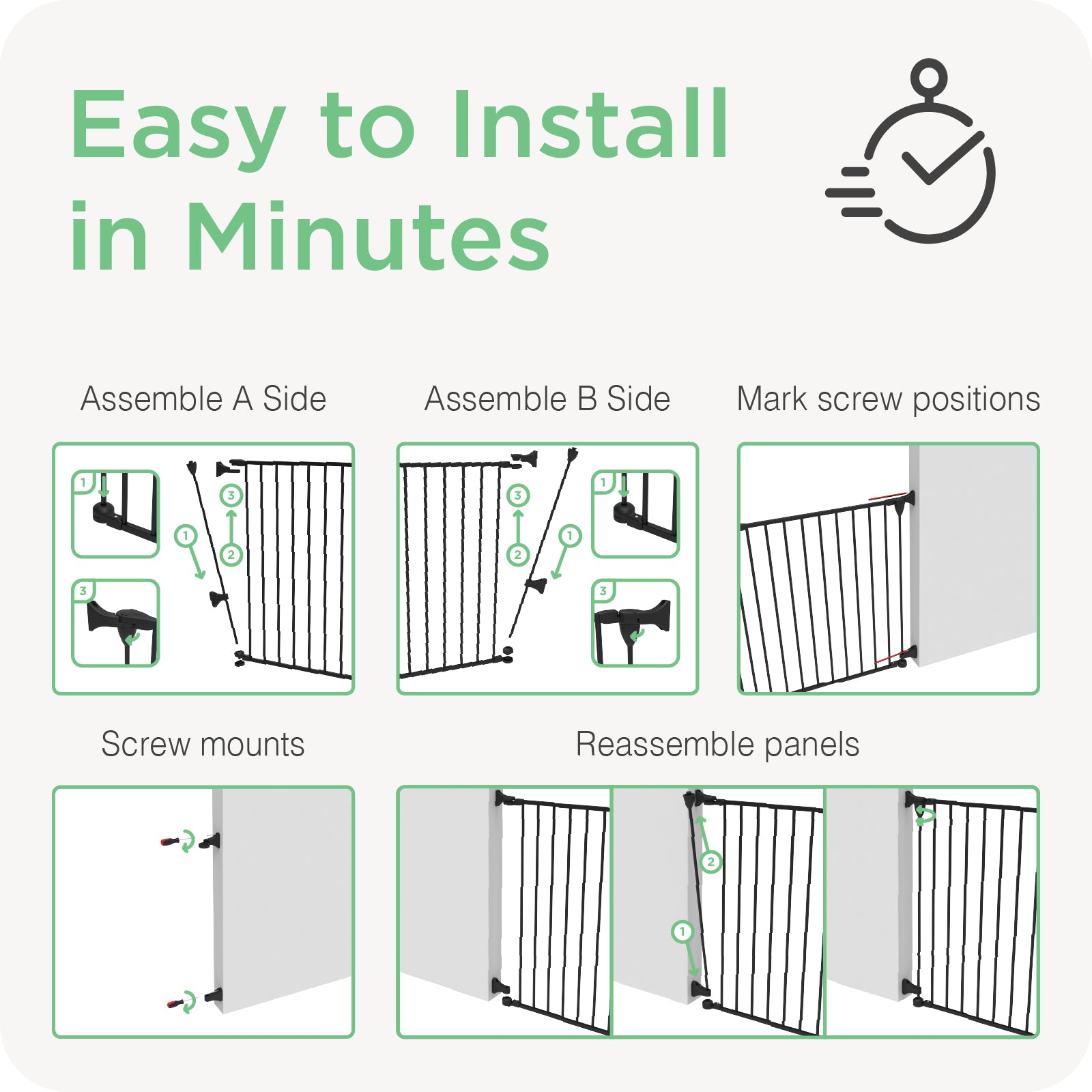 Easy to Install in Minutes

Assemble A Side

1
3
1
3
2

Assemble B Side

3
2
1
1
3

Mark screw positions

Screw mounts

Reassemble panels

2
1