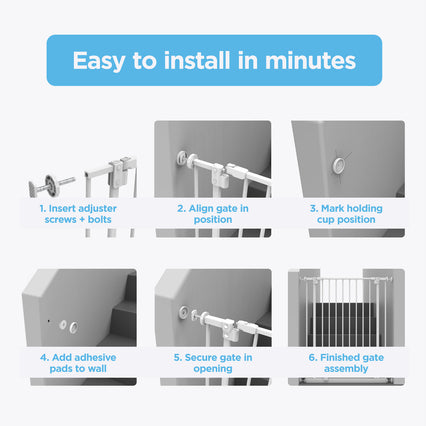 Easy to install in minutes

1. Insert adjuster screws + bolts

2. Align gate in position

3. Mark holding cup position

4. Add adhesive pads to wall

5. Secure gate in opening

6. Finished gate assembly