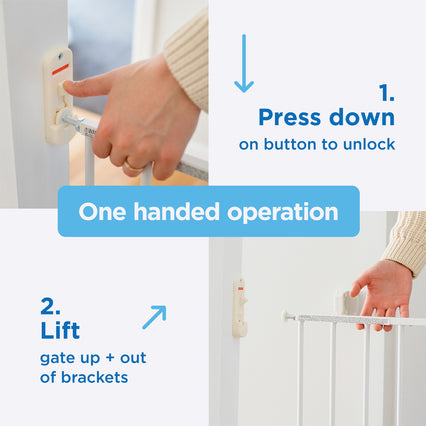 1.
Press down
on button to unlock

One handed operation

2.
Lift
gate up + out of brackets