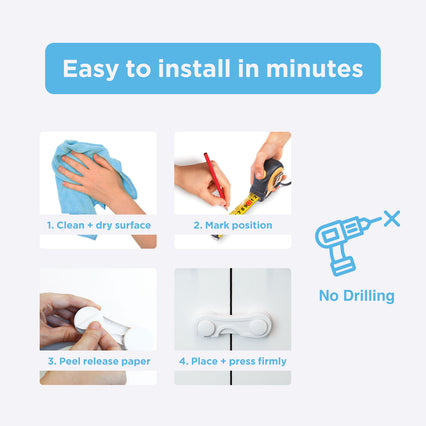 Easy to install in minutes

1. Clean + dry surface

2. Mark position

3. Peel release paper

4. Place + press firmly

No Drilling