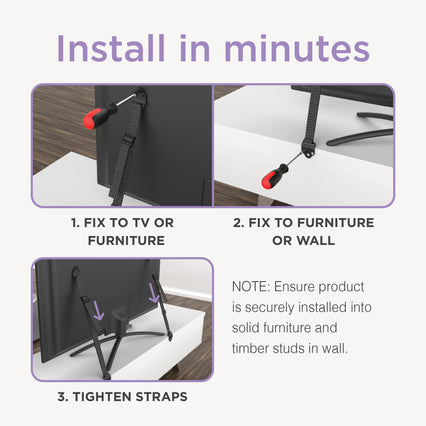 Install in minutes

1. FIX TO TV OR FURNITURE

2. FIX TO FURNITURE OR WALL

3. TIGHTEN STRAPS

NOTE: Ensure product is securely installed into solid furniture and timber studs in wall.