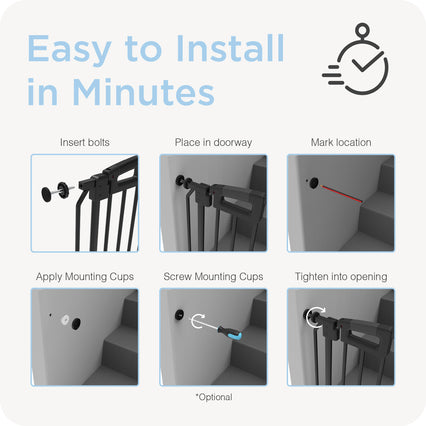 Easy to Install in Minutes

Insert bolts

Place in doorway

Mark location

Apply Mounting Cups

Screw Mounting Cups

Tighten into opening

*Optional